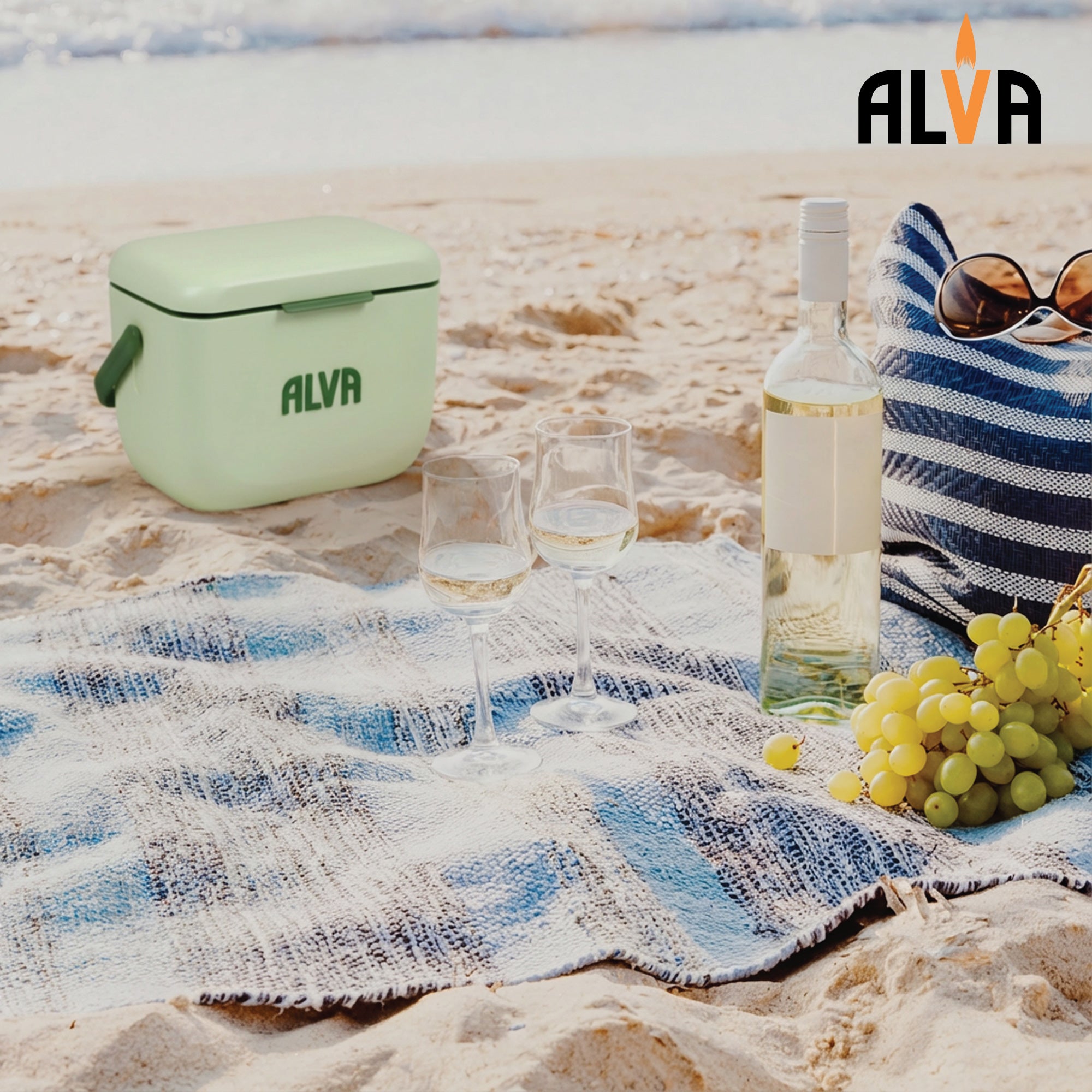 ALVA

ALVA