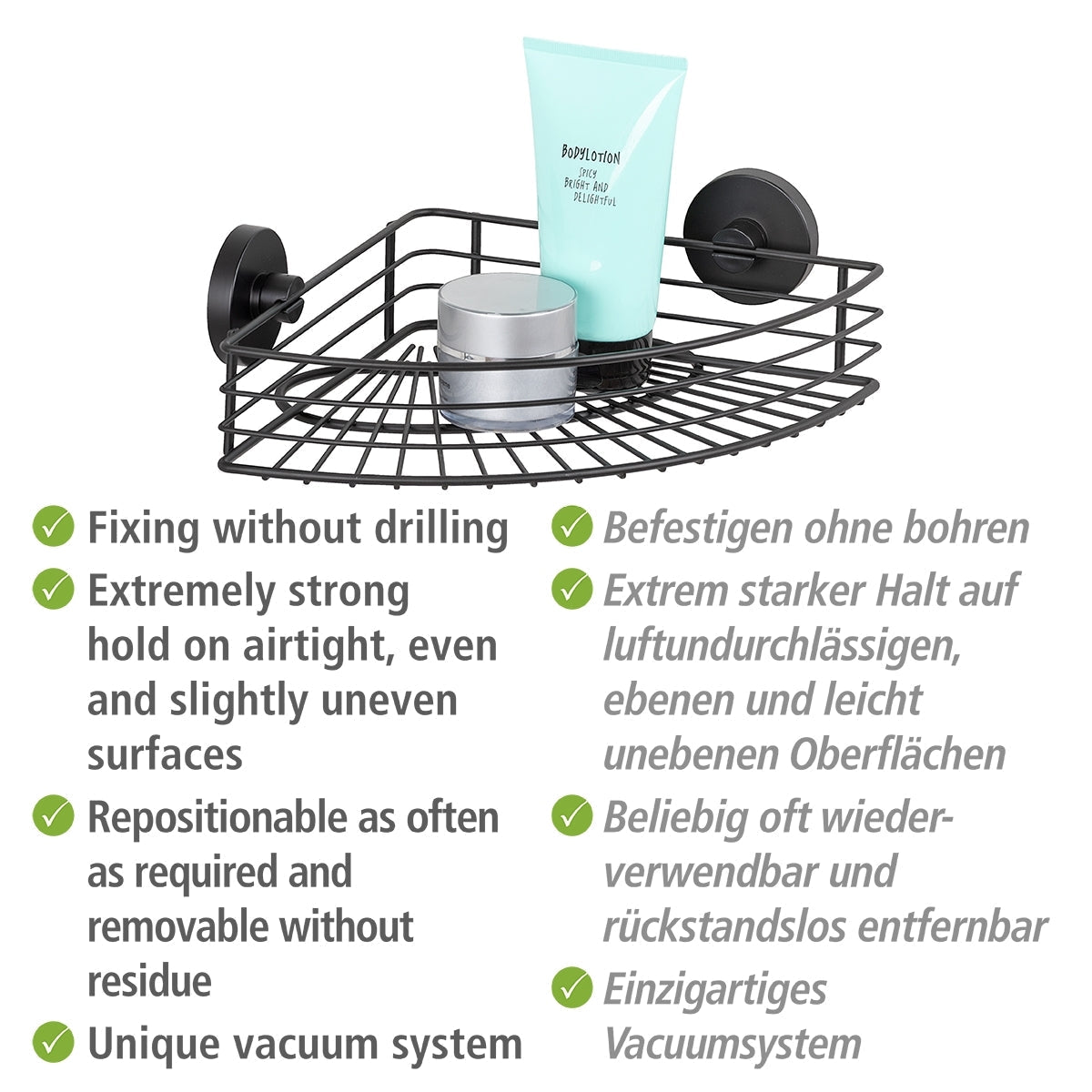 BODYLOTION
SPICY
BRIGHT AND
DELIGHTFUL

Fixing without drilling

Extremely strong hold on airtight, even and slightly uneven surfaces

Repositionable as often as required and removable without residue

Unique vacuum system

Befestigen ohne bohren

Extrem starker Halt auf luftundurchlässigen, ebenen und leicht unebenen Oberflächen

Beliebig oft wiederverwendbar und rückstandslos entfernbar

Einzigartiges Vacuumsystem