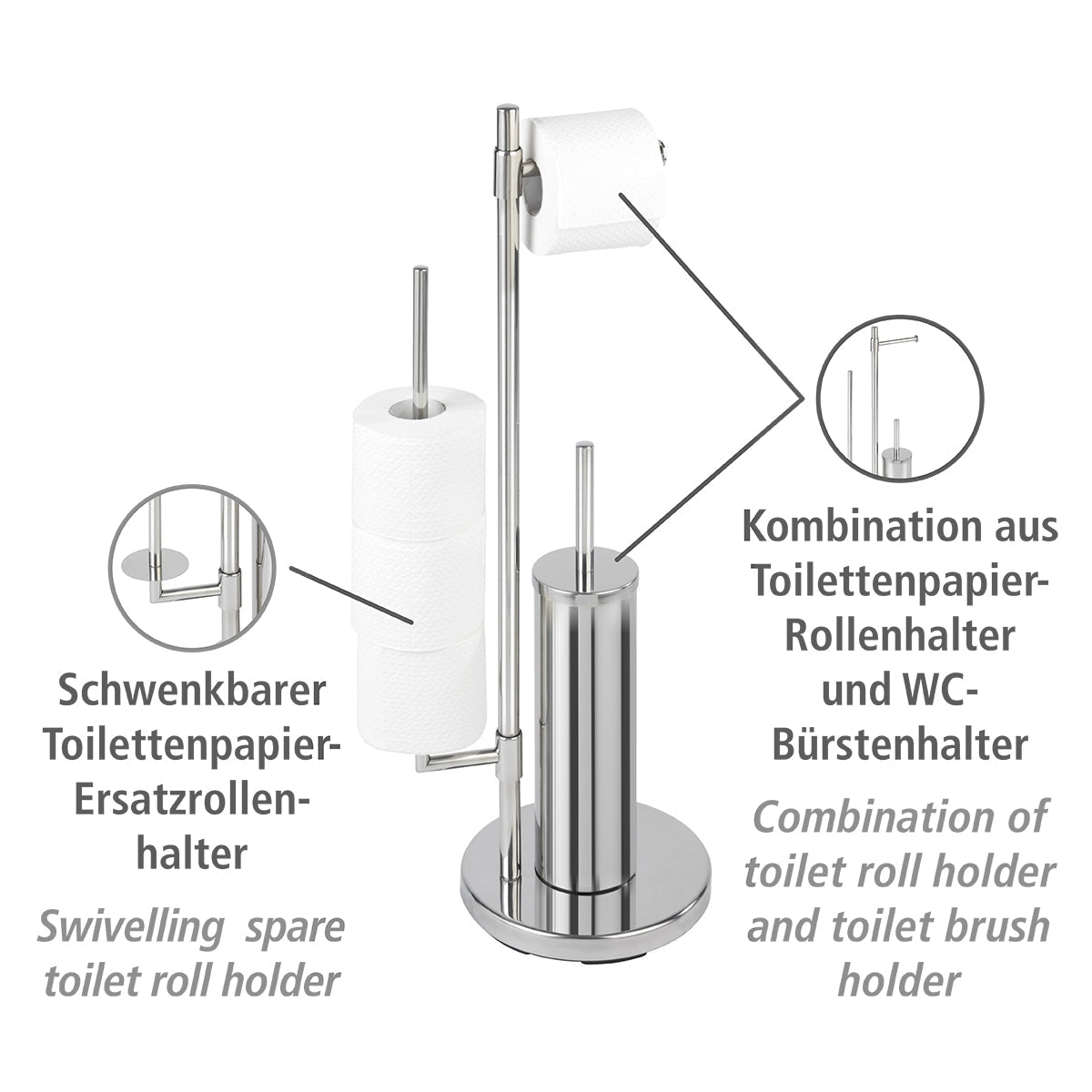 Schwenkbarer Toilettenpapier-Ersatzrollenhalter

Swivelling spare toilet roll holder

Kombination aus Toilettenpapier-Rollenhalter und WC-Bürstenhalter

Combination of toilet roll holder and toilet brush holder