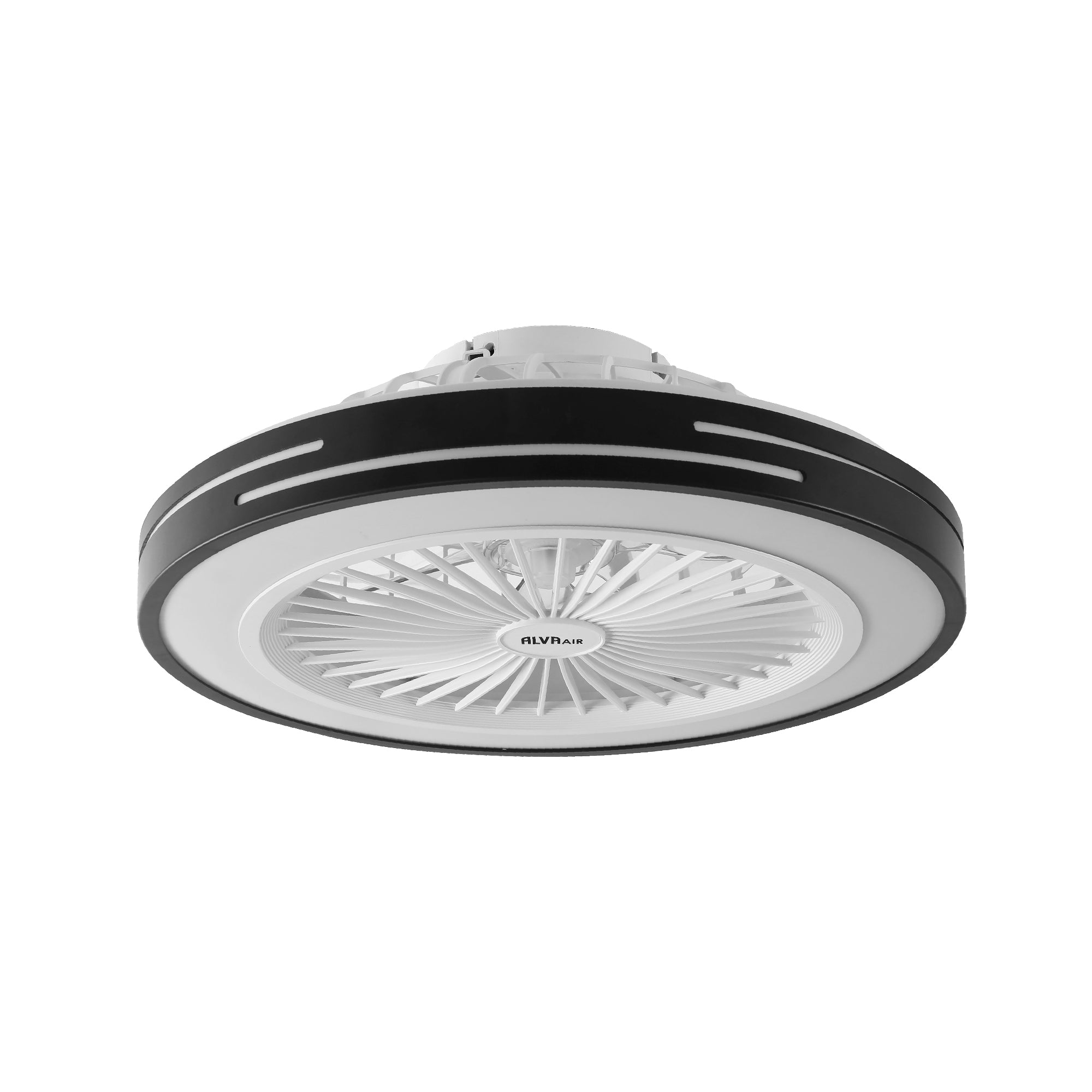 ALVA AIR