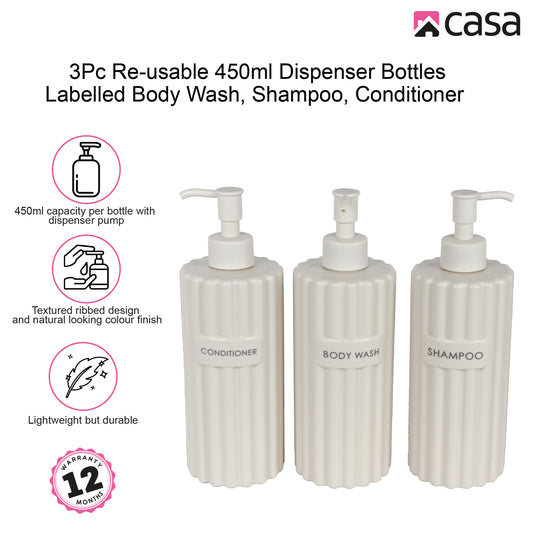 casa

3Pc Re-usable 450ml Dispenser Bottles
Labelled Body Wash, Shampoo, Conditioner

450ml capacity per bottle with dispenser pump

Textured ribbed design and natural looking colour finish

Lightweight but durable

WARRANTY
12
MONTHS

CONDITIONER

BODY WASH

SHAMPOO