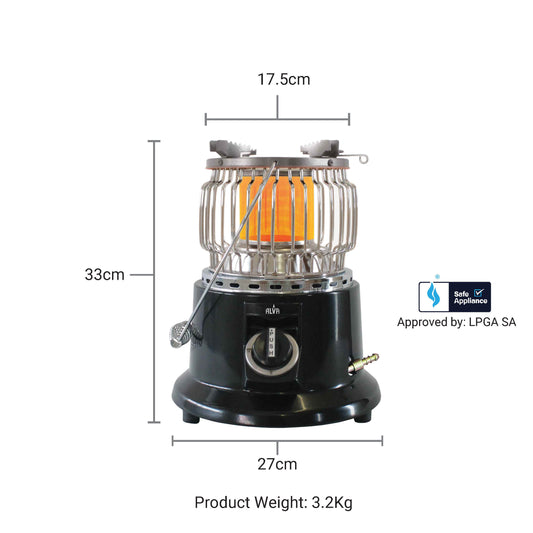 17.5cm

33cm

ALVA

PUSH

Safe Appliance

Approved by: LPGA SA

27cm

Product Weight: 3.2Kg