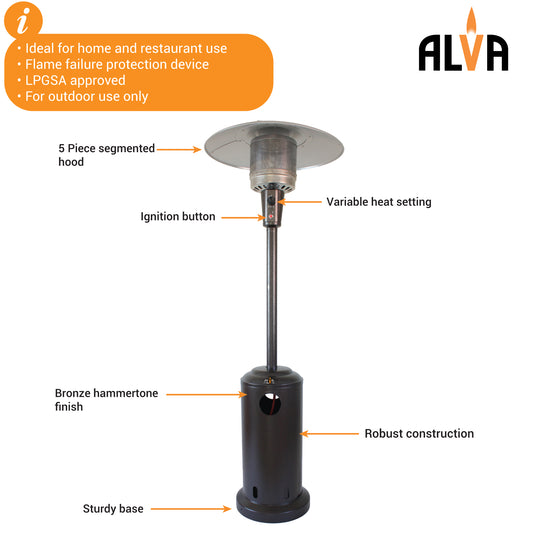 i

• Ideal for home and restaurant use
• Flame failure protection device
• LPGSA approved
• For outdoor use only

ALVA

5 Piece segmented hood

Variable heat setting

Ignition button

Bronze hammertone finish

Robust construction

Sturdy base