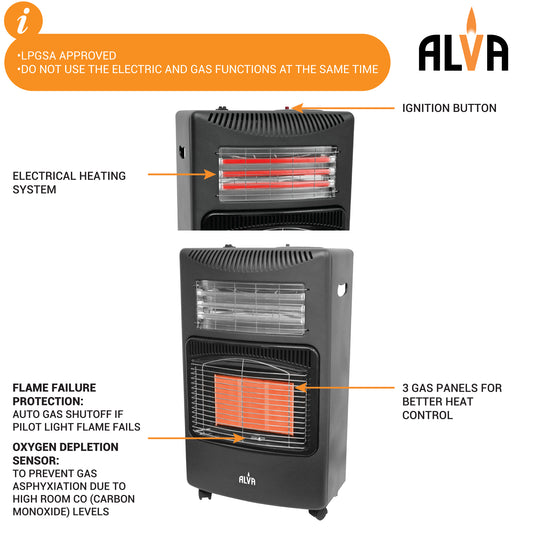 i

•LPGSA APPROVED
•DO NOT USE THE ELECTRIC AND GAS FUNCTIONS AT THE SAME TIME

ALVA

IGNITION BUTTON

ELECTRICAL HEATING SYSTEM

FLAME FAILURE PROTECTION:
AUTO GAS SHUTOFF IF PILOT LIGHT FLAME FAILS

OXYGEN DEPLETION SENSOR:
TO PREVENT GAS ASPHYXIATION DUE TO HIGH ROOM CO (CARBON MONOXIDE) LEVELS

3 GAS PANELS FOR BETTER HEAT CONTROL

ALVA