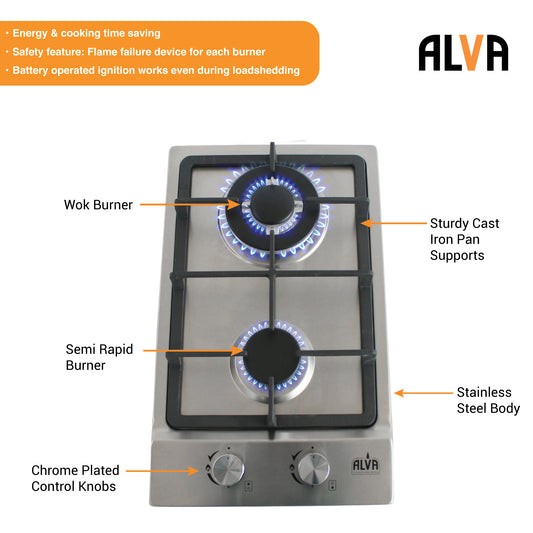 • Energy & cooking time saving
• Safety feature: Flame failure device for each burner
• Battery operated ignition works even during loadshedding

ALVA

Wok Burner

Sturdy Cast Iron Pan Supports

Semi Rapid Burner

Stainless Steel Body

Chrome Plated Control Knobs

ALVA