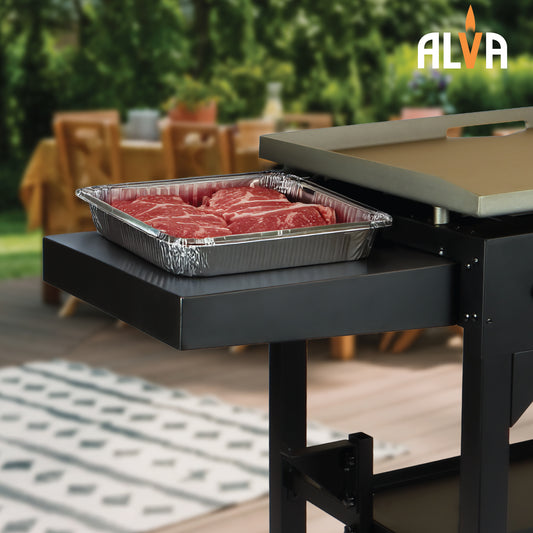 ALVA