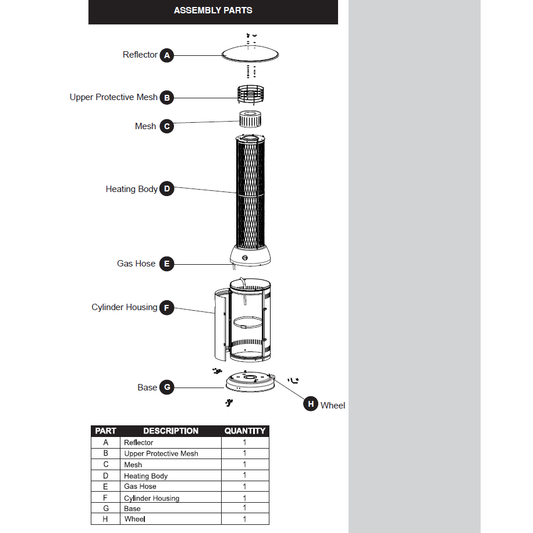 ASSEMBLY PARTS

Reflector A

Upper Protective Mesh B

Mesh C

Heating Body D

Gas Hose E

Cylinder Housing F

Base G

H Wheel

| PART | DESCRIPTION | QUANTITY |
|---|---|---|
| A | Reflector | 1 |
| B | Upper Protective Mesh | 1 |
| C | Mesh | 1 |
| D | Heating Body | 1 |
| E | Gas Hose | 1 |
| F | Cylinder Housing | 1 |
| G | Base | 1 |
| H | Wheel | 1 |