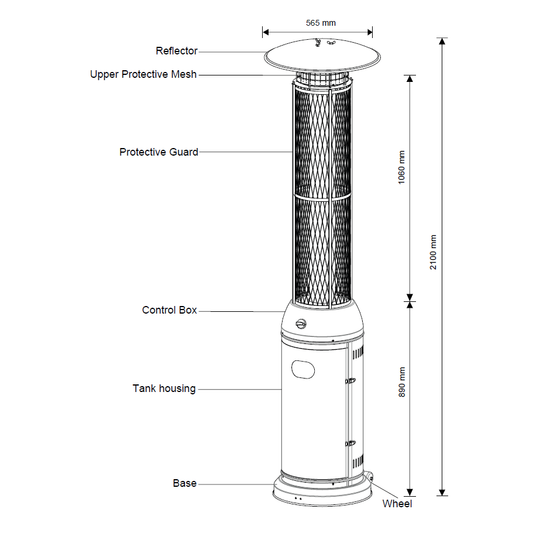 565 mm

Reflector

Upper Protective Mesh

Protective Guard

Control Box

Tank housing

Base

Wheel

1060 mm

890 mm

2100 mm